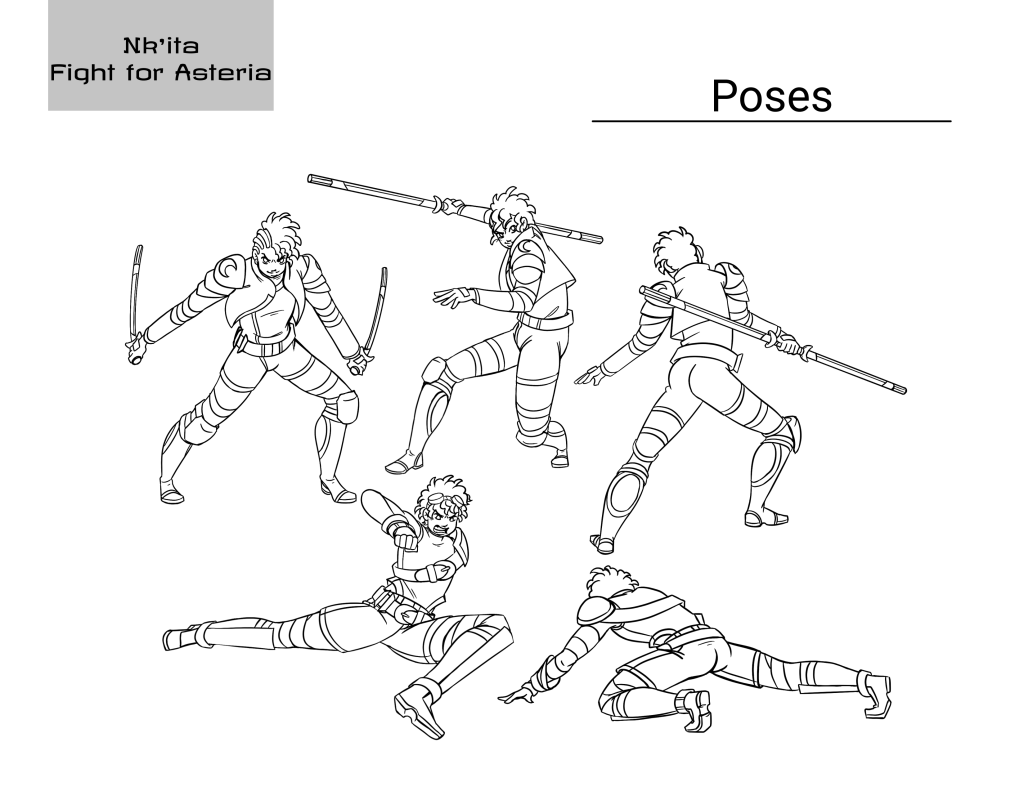 Nk'ita
Fight for Asteria

Poses